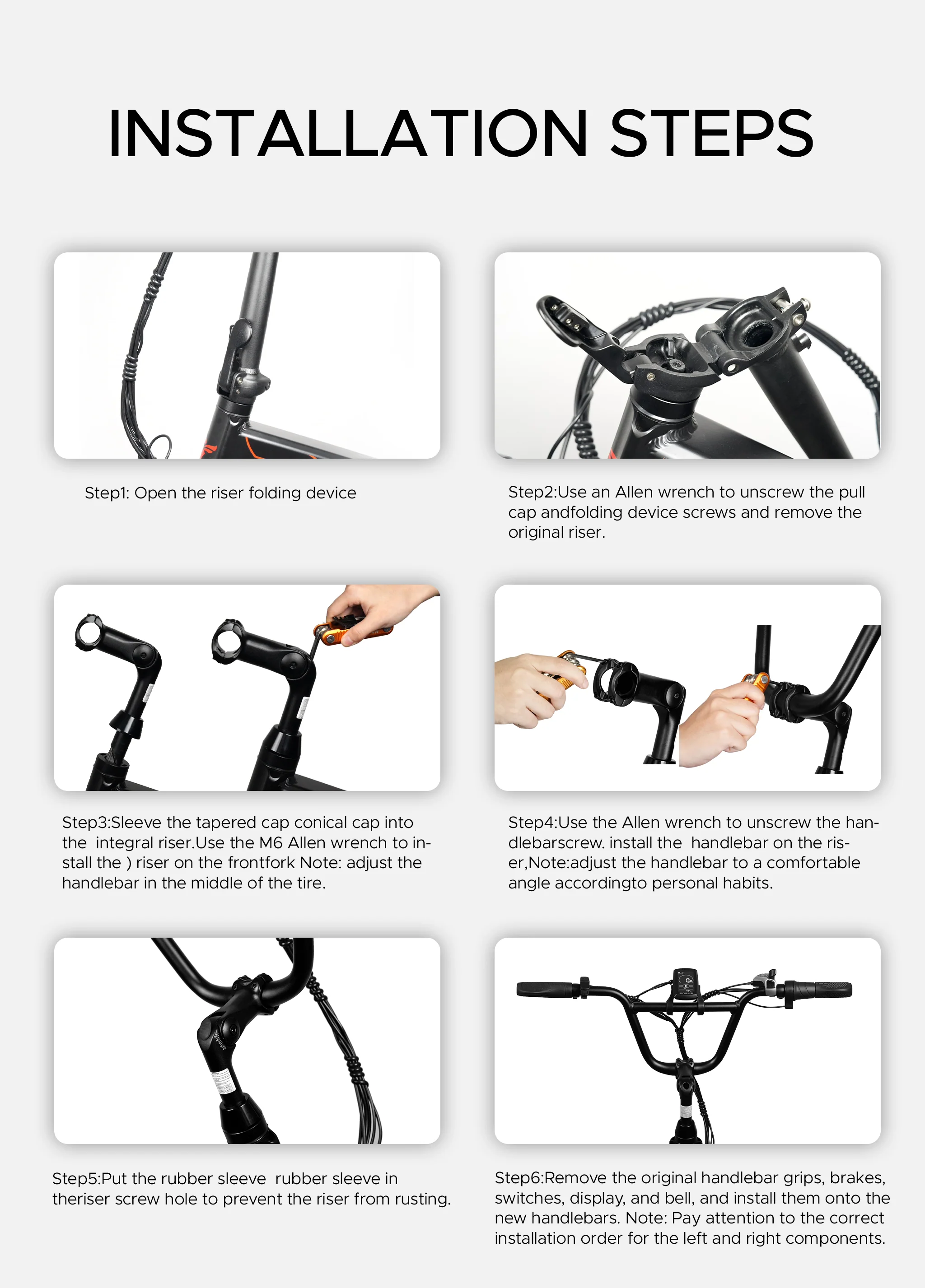 INSTALLATION STEPS

Step1: Open the riser folding device

Step2:Use an Allen wrench to unscrew the pull cap andfolding device screws and remove the original riser.

Step3:Sleeve the tapered cap conical cap into the integral riser.Use the M6 Allen wrench to install the ) riser on the frontfork Note: adjust the handlebar in the middle of the tire.

Step4:Use the Allen wrench to unscrew the handlebarscrew. install the handlebar on the riser,Note:adjust the handlebar to a comfortable angle accordingto personal habits.

Step5:Put the rubber sleeve rubber sleeve in theriser screw hole to prevent the riser from rusting.

Step6:Remove the original handlebar grips, brakes, switches, display, and bell, and install them onto the new handlebars. Note: Pay attention to the correct installation order for the left and right components.