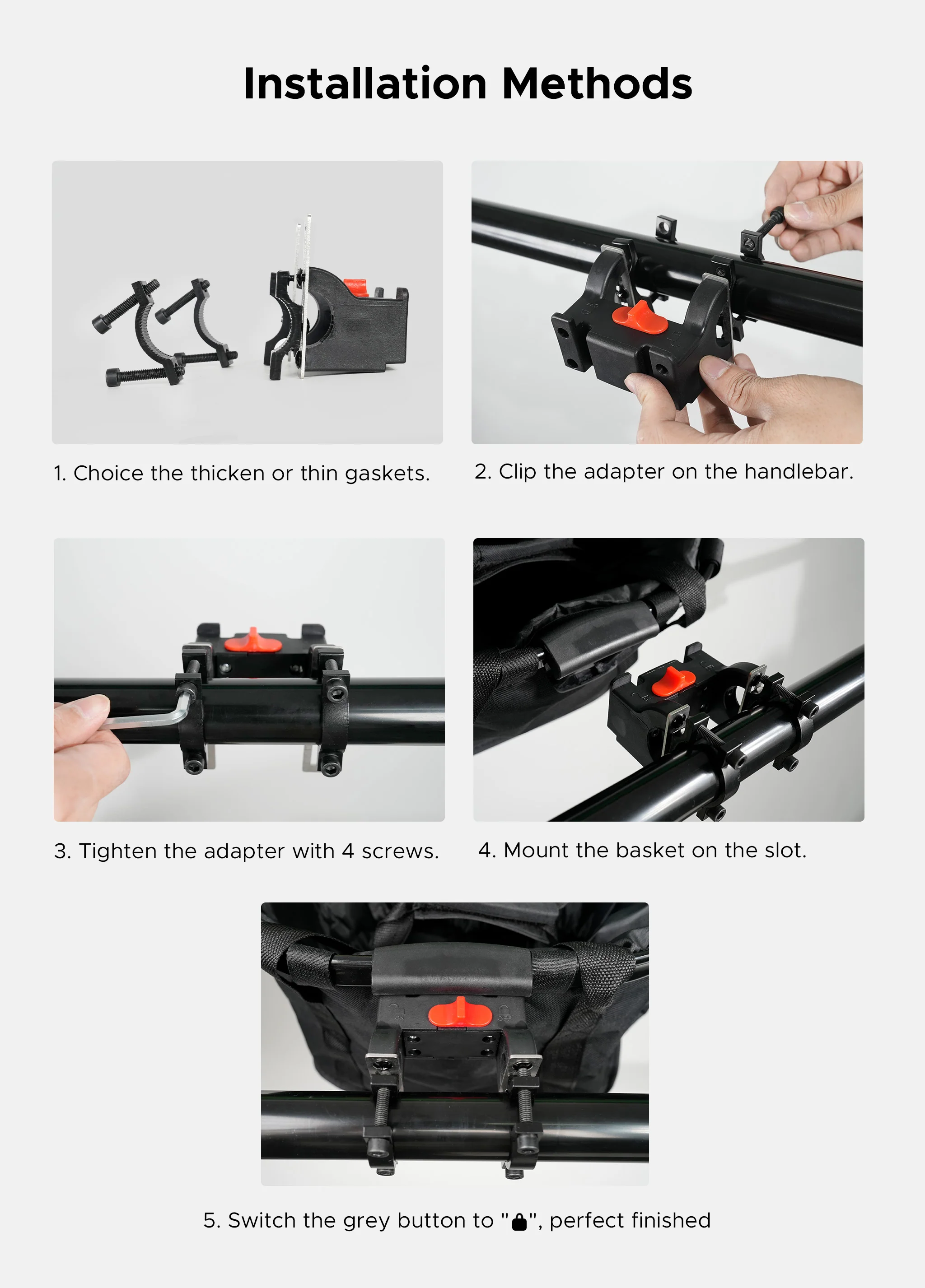 Installation Methods

1. Choice the thicken or thin gaskets.

2. Clip the adapter on the handlebar.

3. Tighten the adapter with 4 screws.

4. Mount the basket on the slot.

5. Switch the grey button to "🔒", perfect finished